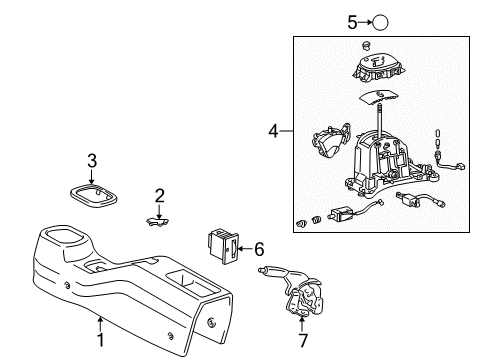 5
4
3
2
6
1
7