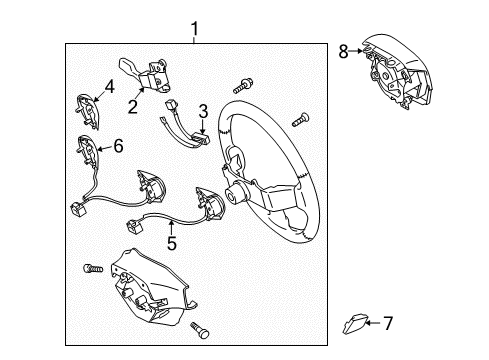 1
8
4
2
3
6
5
7