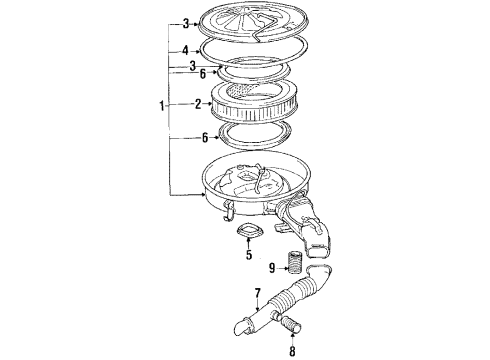 3
4
3
6
1
2
6
5
9
7
8