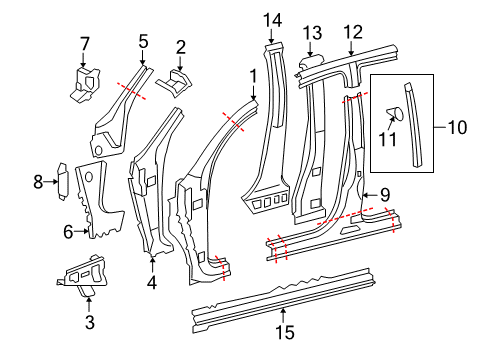 14
13
12
7
5
2
1
10
11
8
9
6
4
3
15