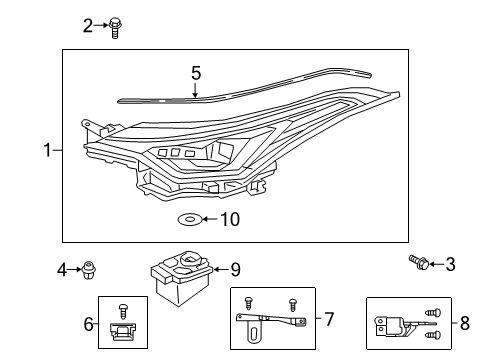 2
5
1
10
4
9
3
6
7
8