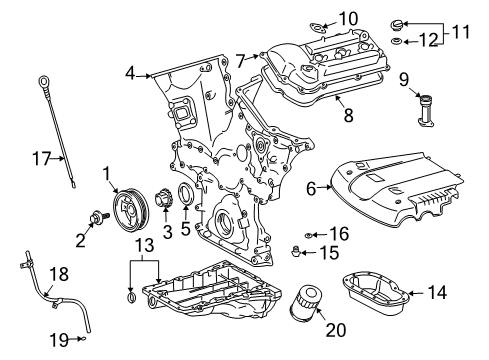 10
11
12
7
4
9
8
17
1
6
2
3
5
16
15
13
18
14
20
19