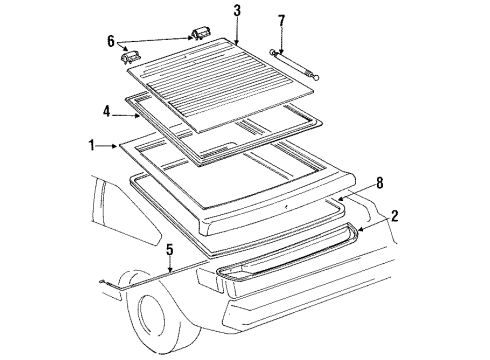 3
7
6
4
1
8
2
5