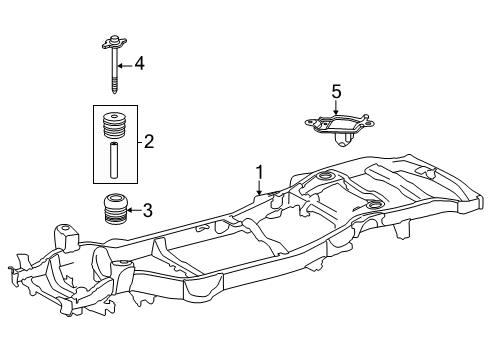 4
5
2
1
3