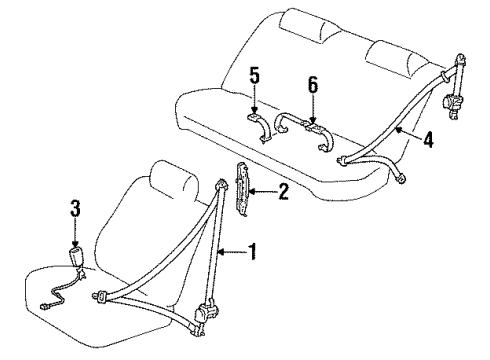 5
6
4
2
3
1