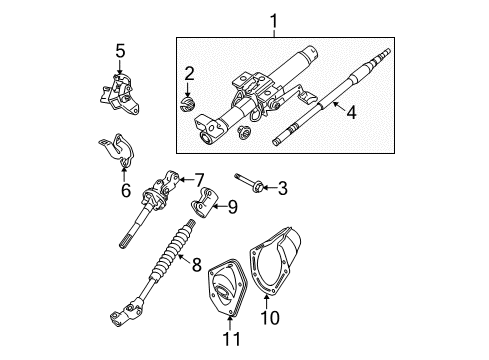 1
5
2
4
6
7
3
9
8
10
11