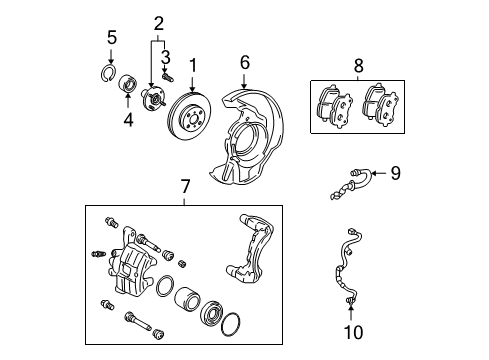 5
2
3
1
6
8
4
9
7
10