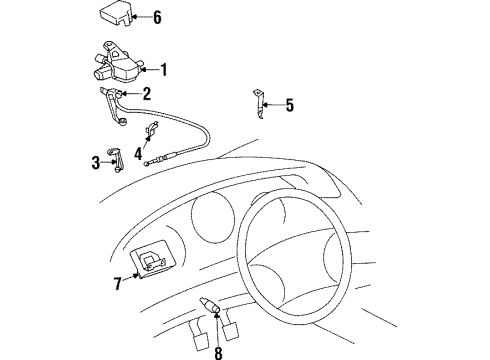 6
1
2
5
4
3
7
8