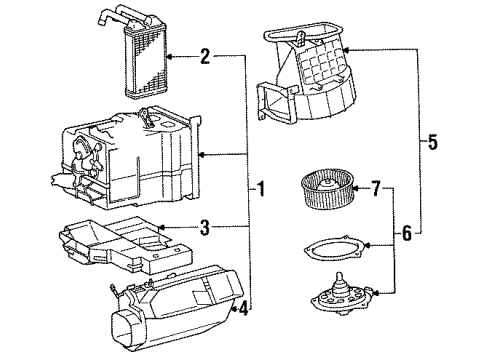 2
5
1
7
3
6
4