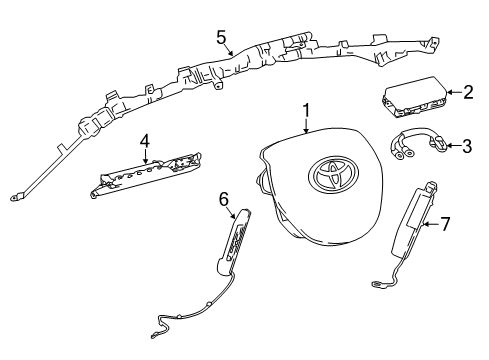 5
2
1
4
3
6
7