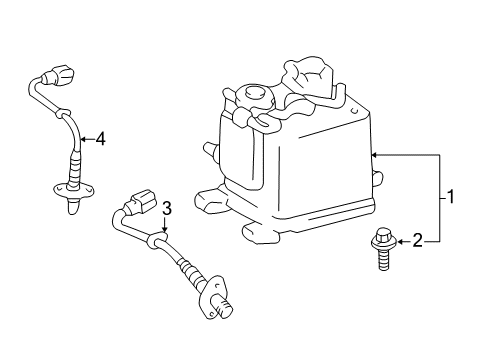 4
3
1
2