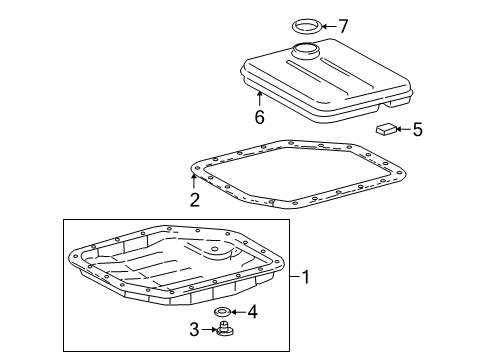 7
6
5
2
1
4
3