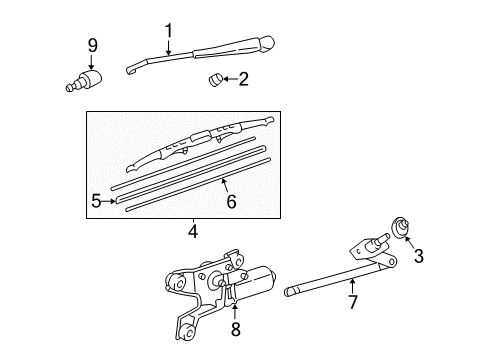 9
1
2
5
6
4
3
7
8