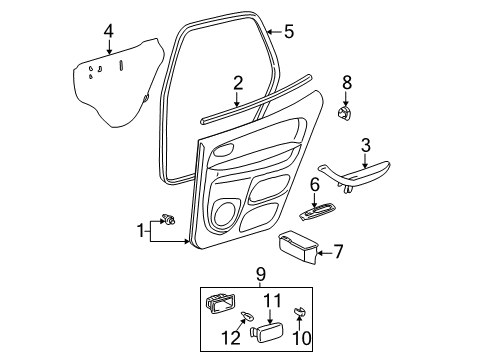 4
5
2
8
3
6
1
7
9
11
12
10