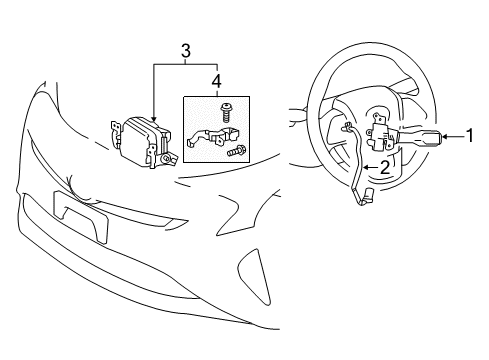 3
4
1
2