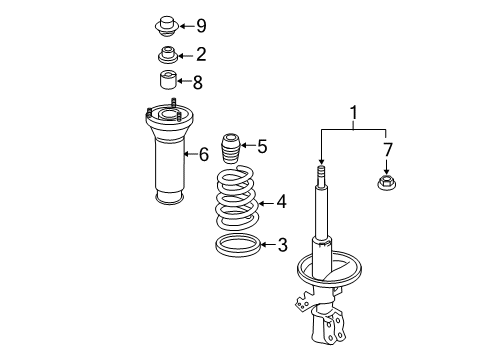 9
2
8
6
5
4
3
1
7