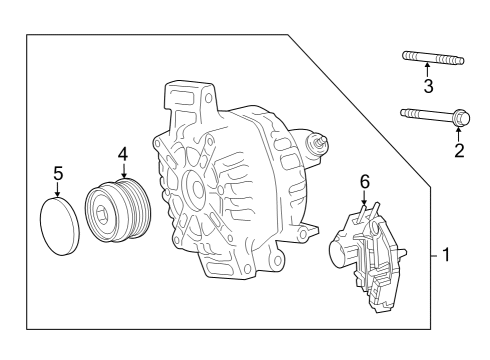 3
2
4
5
6
1