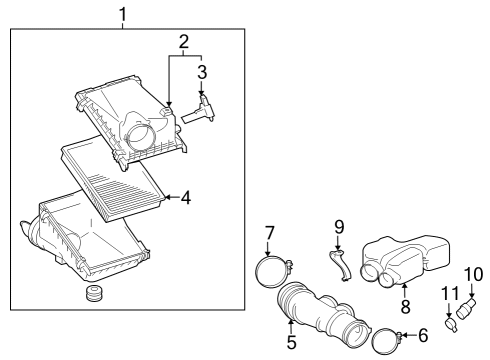 1
2
3
4
7
9
8
10
11
5
6