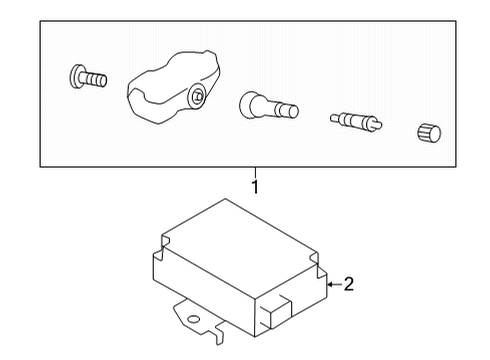 1

2