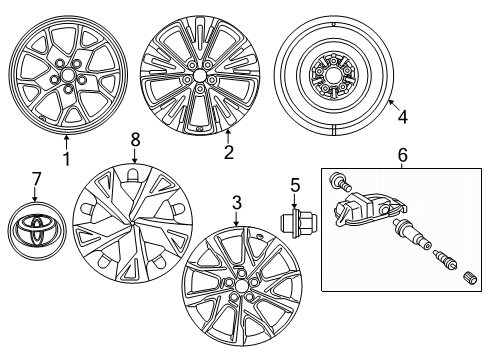 1
2
4
8
6
7
5
3