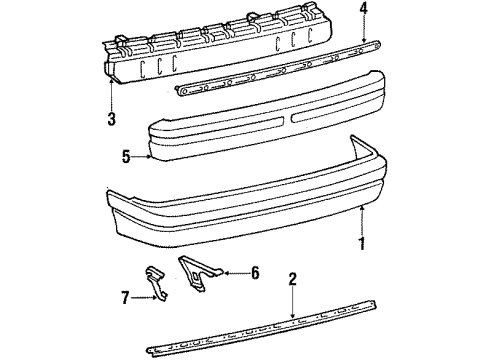 4
3
5
1
6
2
7