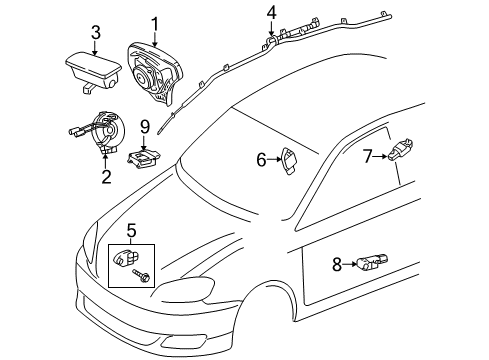 3
1
4
9
2
6
7
5
8