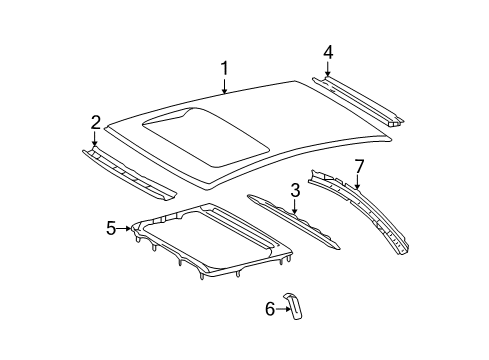 1
4
2
7
3
5
6