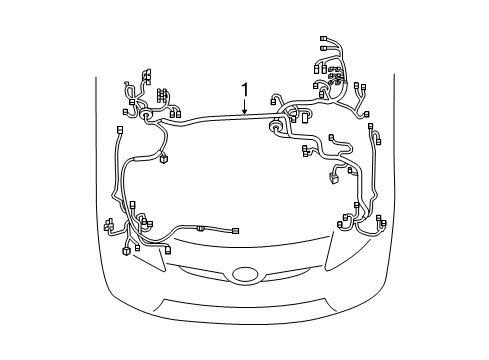 1