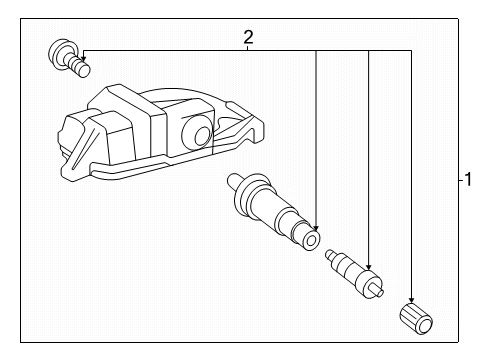 2

1