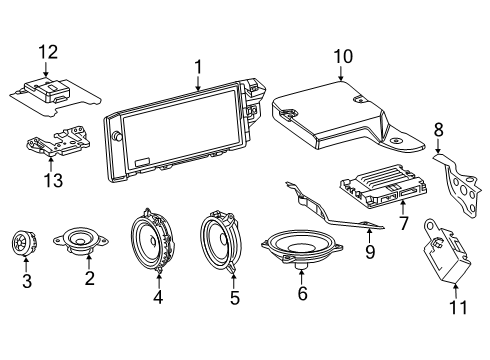 12
1
10
8
13
7
9
3
2
4
5
6
11