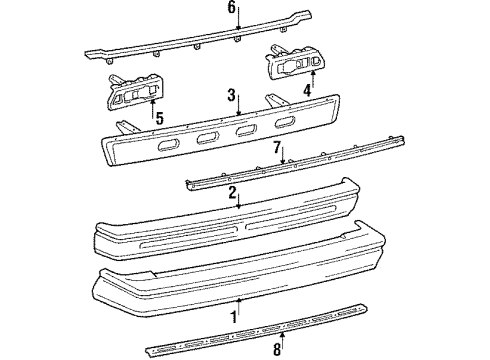 6
4
3
5
7
2
1
8