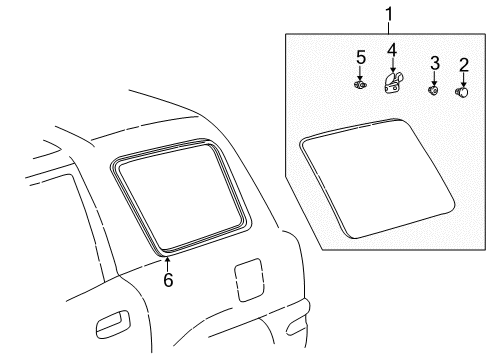 1
5
4
3
2
6