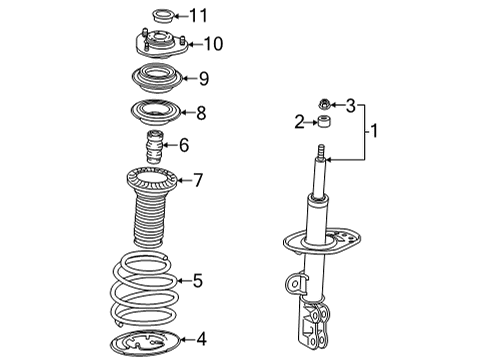 11
10
9
8
6
7
5
4
3
2
1