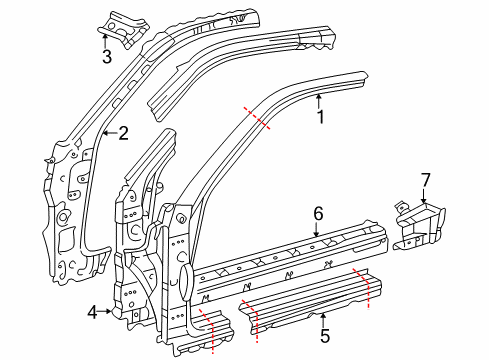 3
2
1
7
6
4
5