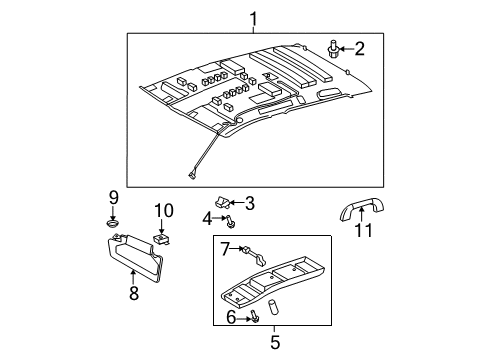 1
2
9
10
3
4
11
7
8
6
5