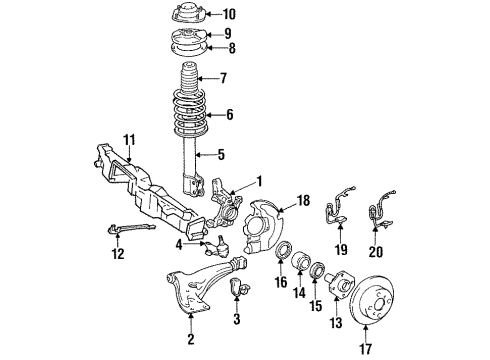 10
9
8
7
6
11
5
1
18
12
4
19
20
16
14
15
3
13
2
17