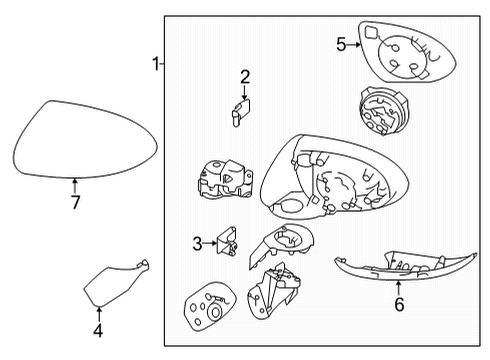 1
2
5
7
3
4
6