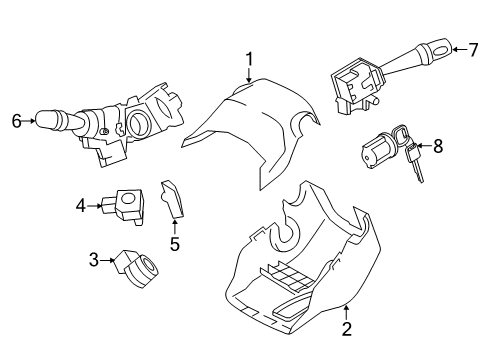 1
7
6
8
4
5
3
2