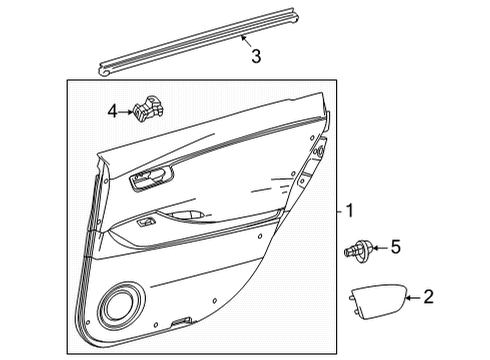 3
4
1
5
2