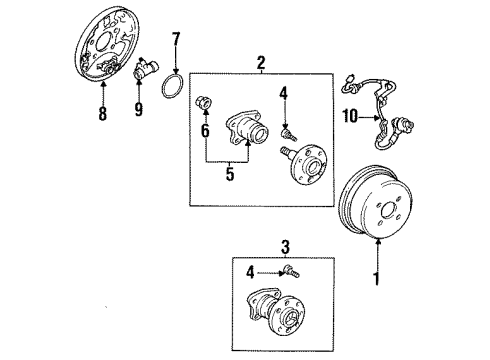 7
2
8
9
4
10
6
5
3
4
1