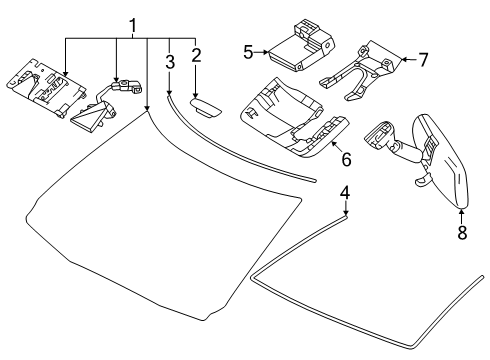 1
3
2
5
7
6
4
8