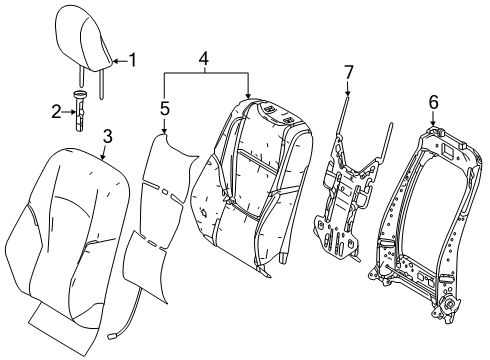 1
2
3
4
5
7
6