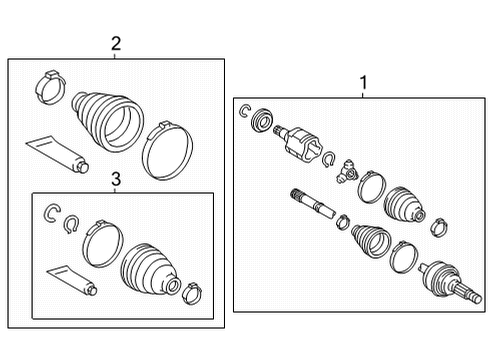 2

3

1