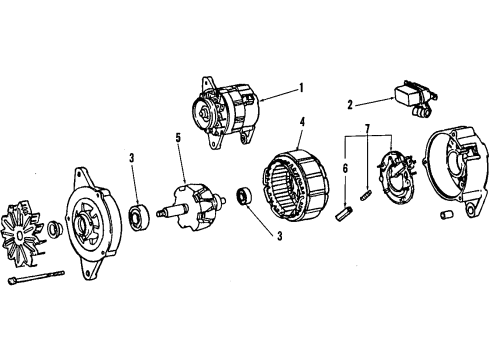 1
2
4
7
5
3
6
3