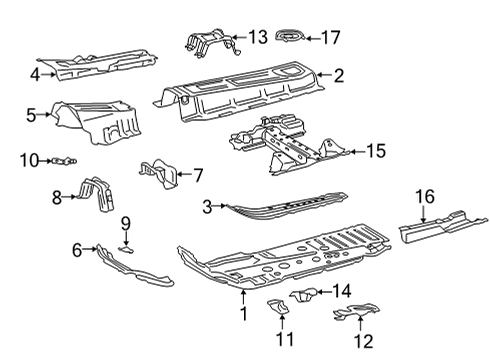 13
17
4
2
5
15
10
7
8
3
16
9
6
14
1
11
12