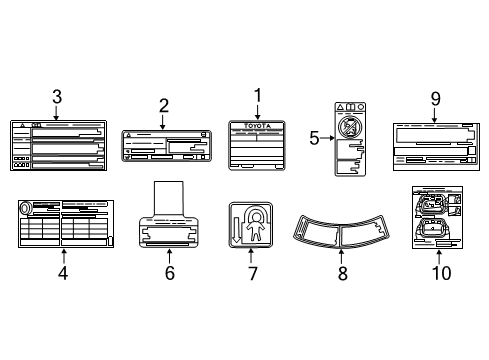 3
2
1
TOYOTA
5
9
4
6
7
8
10