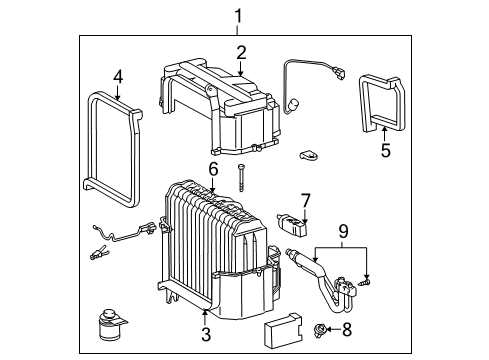 1
2
4
5
6
7
9
3
8