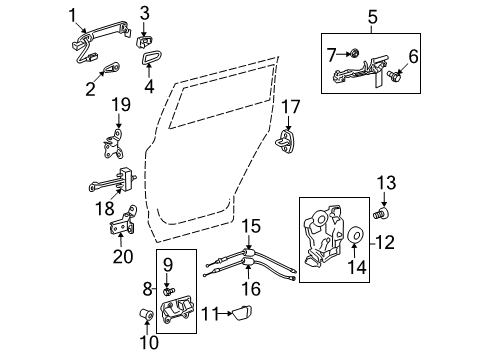 1
3
5
7
6
2
4
19
17
18
13
20
15
12
14
9
8
16
11
10