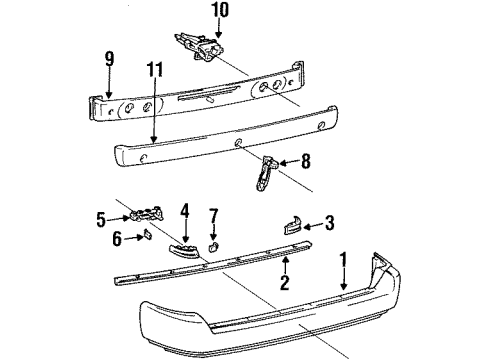 10
9
11
8
5
4
7
3
6
2
1