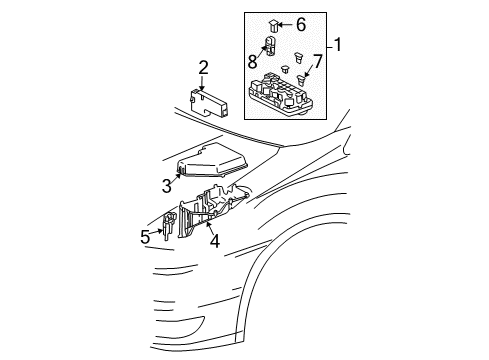 6
1
8
7
2
3
4
5